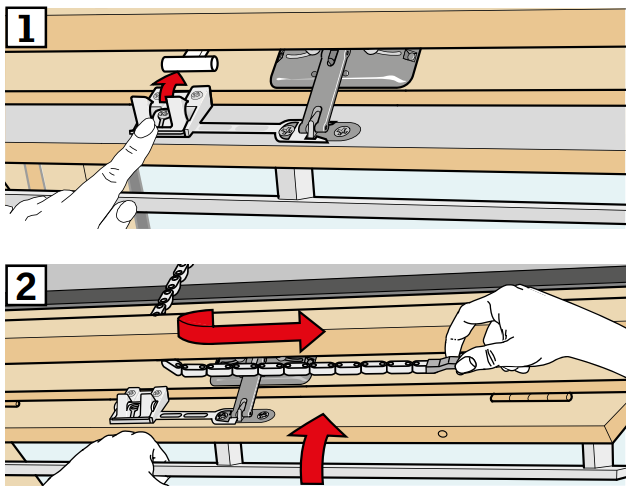 1

2